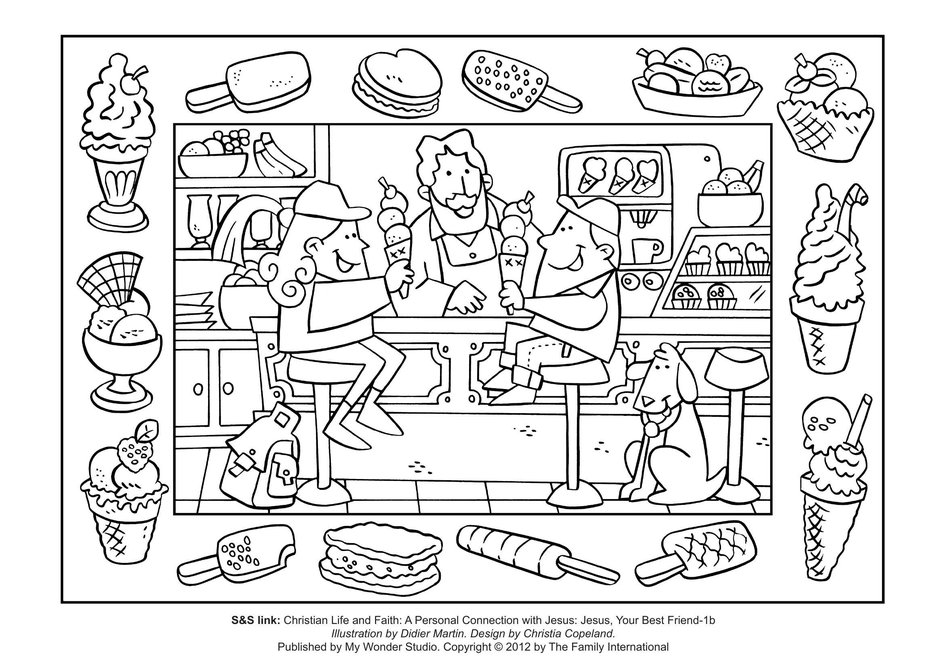 S&S link: Christian Life and Faith: A Personal Connection with Jesus: Jesus, Your Best Friend-1b
Illustration by Didier Martin. Design by Christia Copeland.
Published by My Wonder Studio. Copyright © 2012 by The Family International