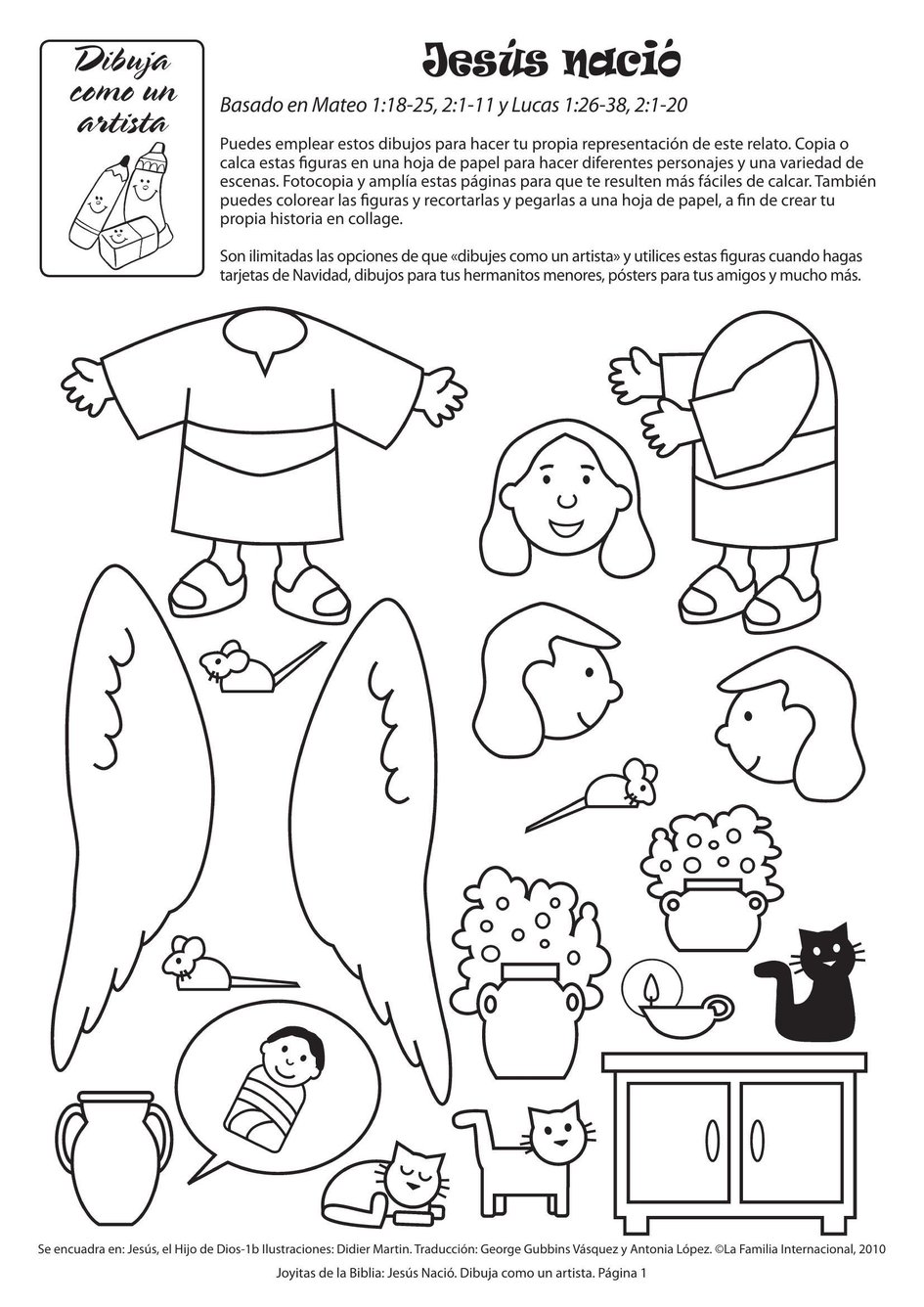 Dibuja como un artista

Jesús nació

Basado en Mateo 1:18-25, 2:1-11 y Lucas 1:26-38, 2:1-20

Puedes emplear estos dibujos para hacer tu propia representación de este relato. Copia o calca estas figuras en una hoja de papel para hacer diferentes personajes y una variedad de escenas. Fotocopia y amplía estas páginas para que te resulten más fáciles de calcar. También puedes colorear las figuras y recortarlas y pegarlas a una hoja de papel, a fin de crear tu propia historia en collage.

Son ilimitadas las opciones de que «dibujes como un artista» y utilices estas figuras cuando hagas tarjetas de Navidad, dibujos para tus hermanitos menores, pósters para tus amigos y mucho más.

Se encuadra en: Jesús, el Hijo de Dios-1b Ilustraciones: Didier Martin. Traducción: George Gubbins Vásquez y Antonia López. ©La Familia Internacional, 2010

Joyitas de la Biblia: Jesús Nació. Dibuja como un artista. Página 1